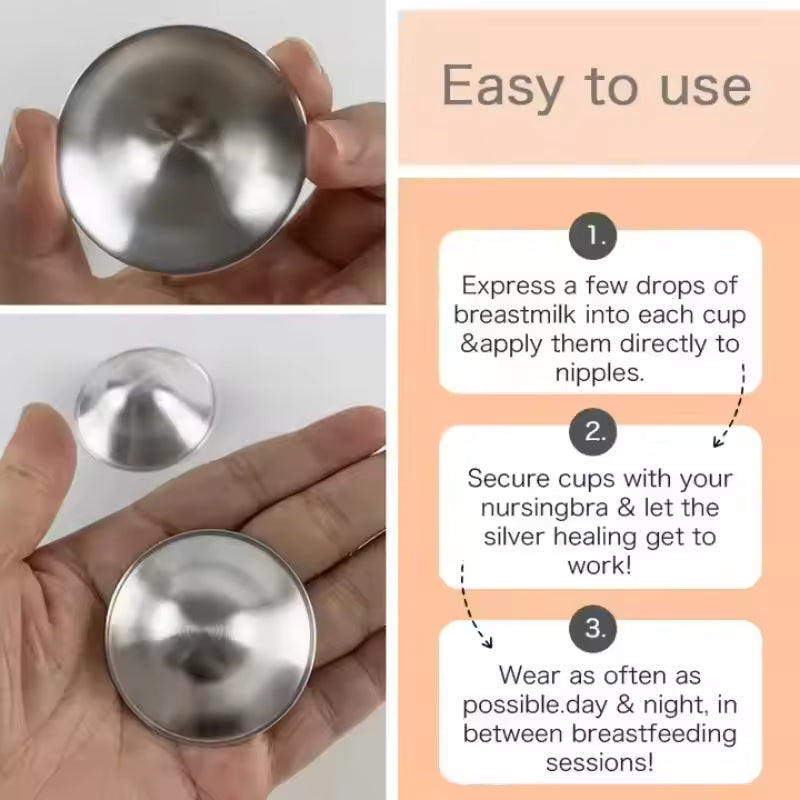 Easy to use

1.

Express a few drops of breastmilk into each cup &apply them directly to nipples.

2.

Secure cups with your nursingbra & let the silver healing get to work!

3.

Wear as often as possible.day & night, in between breastfeeding sessions!